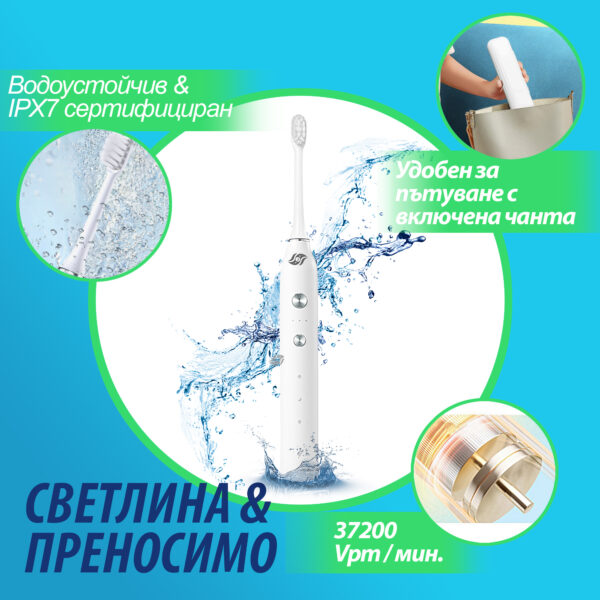 Водоустойчив &
IPX7 сертифициран

Удобен за пътуване с включена чанта

СВЕТЛИНА &
ПРЕНОСИМО

37200
Vpm / мин.